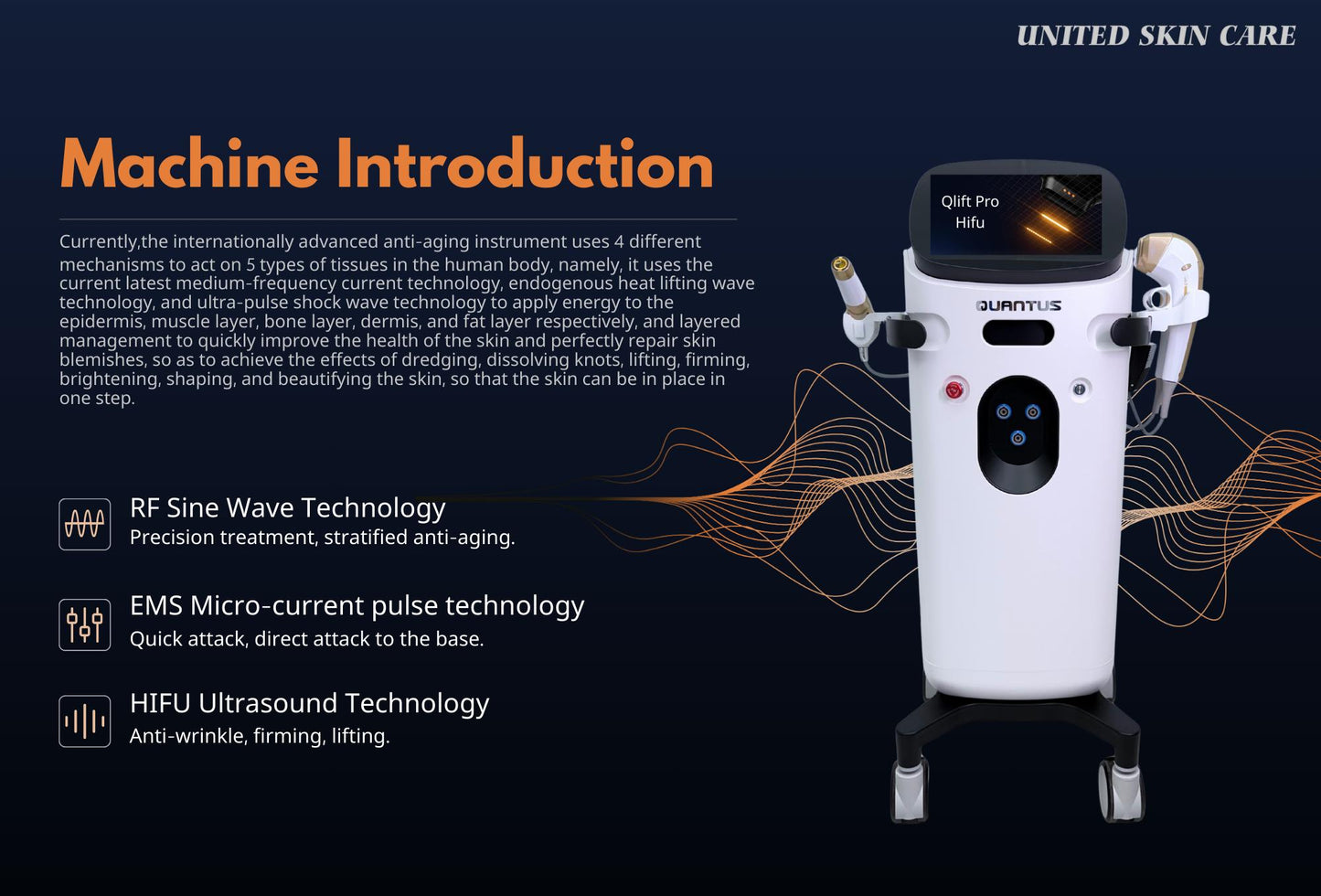 UNITED SKIN CARE

Machine Introduction

Currently,the internationally advanced anti-aging instrument uses 4 different mechanisms to act on 5 types of tissues in the human body, namely, it uses the current latest medium-frequency current technology, endogenous heat lifting wave technology, and ultra-pulse shock wave technology to apply energy to the epidermis, muscle layer, bone layer, dermis, and fat layer respectively, and layered management to quickly improve the health of the skin and perfectly repair skin blemishes, so as to achieve the effects of dredging, dissolving knots, lifting, firming, brightening, shaping, and beautifying the skin, so that the skin can be in place in one step.

RF Sine Wave Technology
Precision treatment, stratified anti-aging.

EMS Micro-current pulse technology
Quick attack, direct attack to the base.

HIFU Ultrasound Technology
Anti-wrinkle, firming, lifting.

Qlift Pro
Hifu

QUANTUS