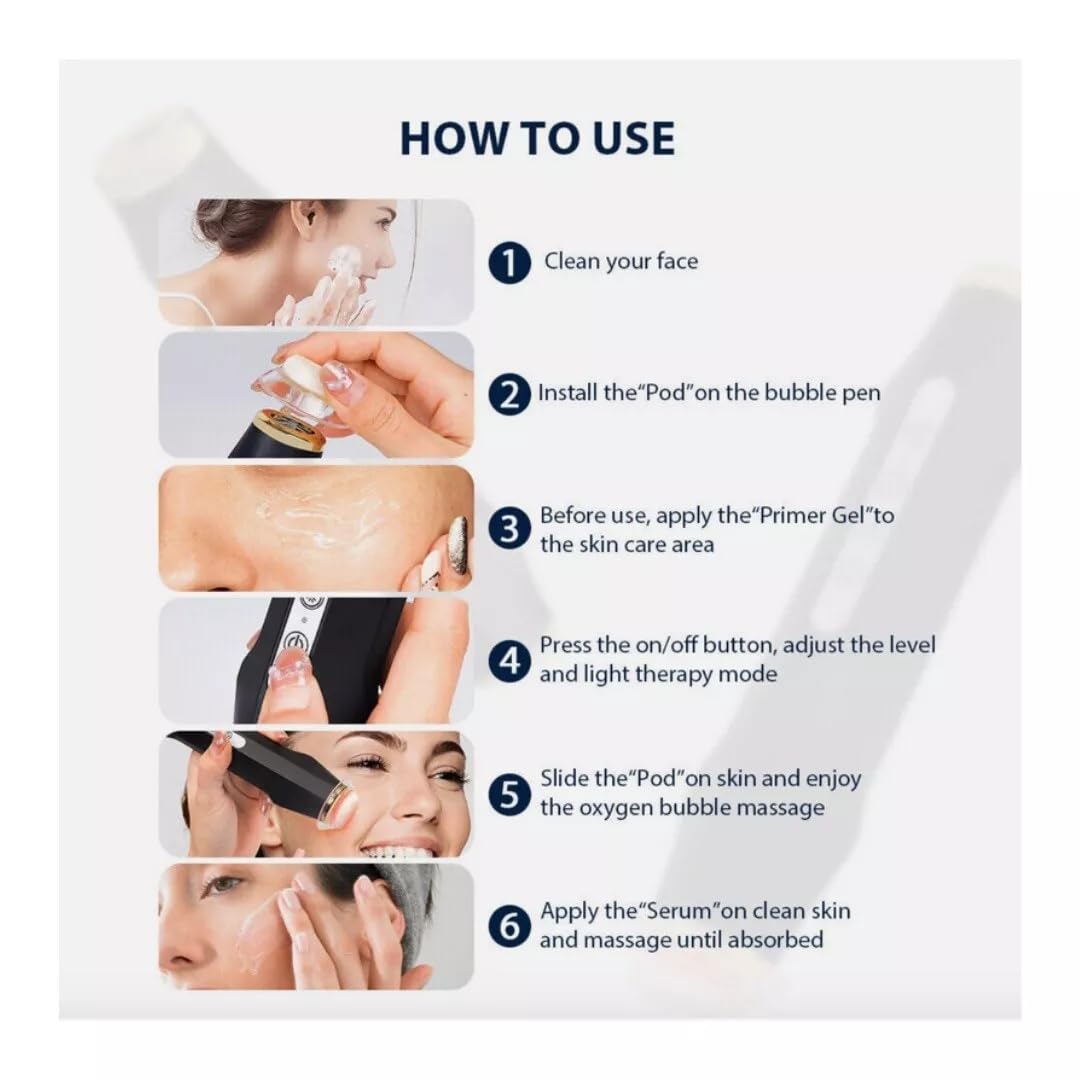 HOW TO USE

1 Clean your face

2 Install the"Pod"on the bubble pen

3 Before use, apply the"Primer Gel"to the skin care area

4 Press the on/off button, adjust the level and light therapy mode

5 Slide the"Pod"on skin and enjoy the oxygen bubble massage

6 Apply the"Serum"on clean skin and massage until absorbed